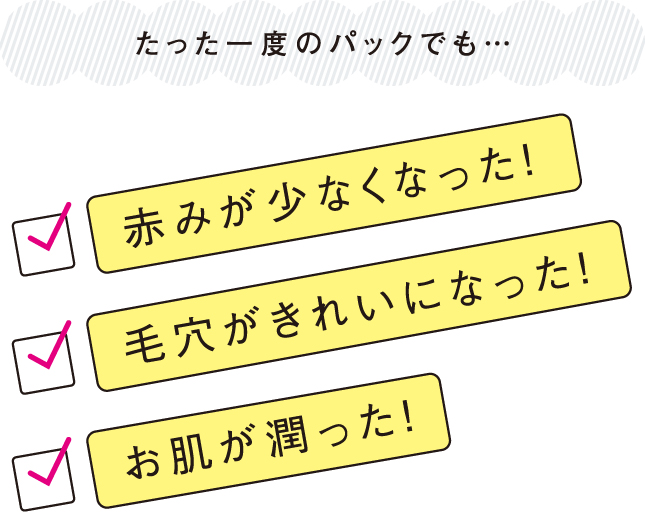 たった一度のパックでも…

☑ 赤みが少なくなった!

☑ 毛穴がきれいになった!

☑ お肌が潤った!